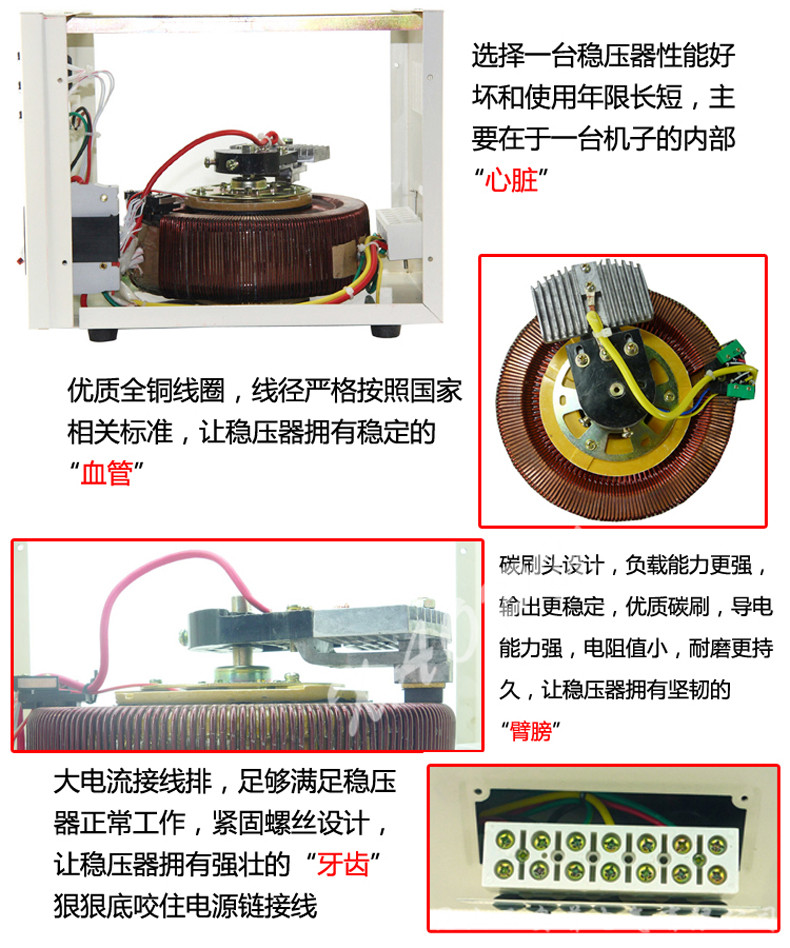 选择一台稳压器性能好坏和使用年限长短，主要在于一台机子的内部“心脏”

优质全铜线圈，线径严格按照国家相关标准，让稳压器拥有稳定的“血管”

碳刷头设计，负载能力更强，输出更稳定，优质碳刷，导电能力强，电阻值小，耐磨更持久，让稳压器拥有坚韧的“臂膀”

大电流接线排，足够满足稳压器正常工作，紧固螺丝设计，让稳压器拥有强壮的“牙齿”狠狠底咬住电源链接线